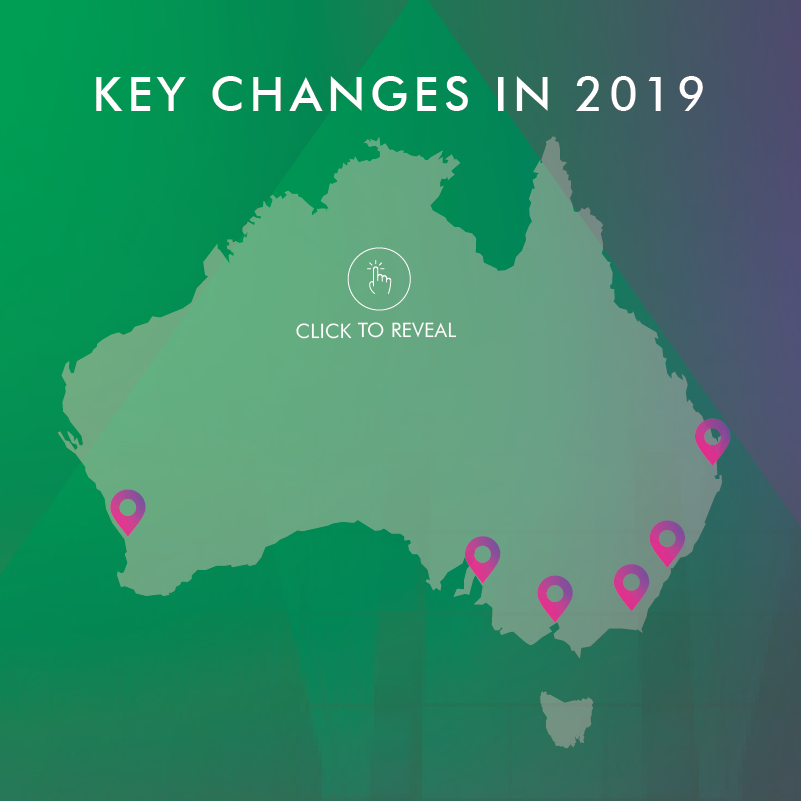 KEY CHANGES IN 2019

CLICK TO REVEAL