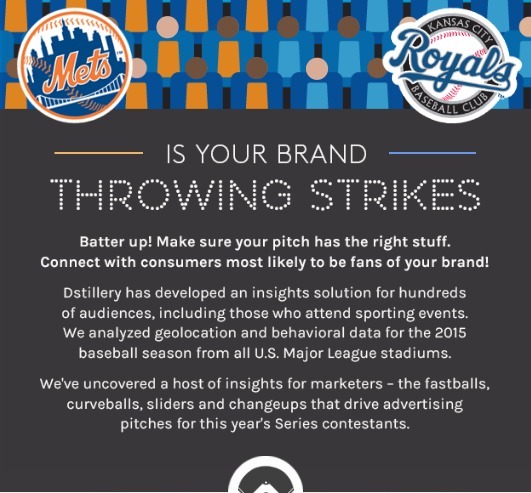 Mets

KANSAS CITY
Royals
BASEBALL CLUB

IS YOUR BRAND
THROWING STRIKES

Batter up! Make sure your pitch has the right stuff.
Connect with consumers most likely to be fans of your brand!

Dstillery has developed an insights solution for hundreds of audiences, including those who attend sporting events. We analyzed geolocation and behavioral data for the 2015 baseball season from all U.S. Major League stadiums.

We've uncovered a host of insights for marketers – the fastballs, curveballs, sliders and changeups that drive advertising pitches for this year's Series contestants.