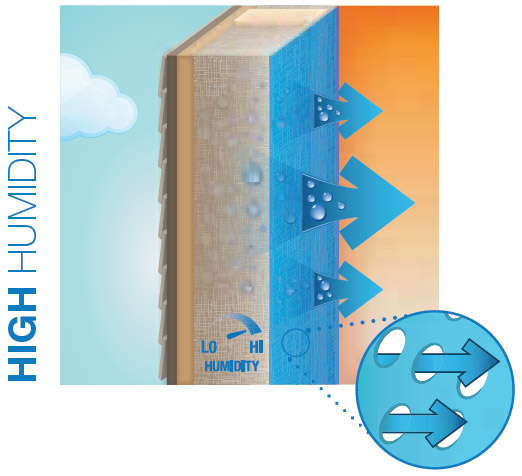 HIGH HUMIDITY

LO HI
HUMIDITY