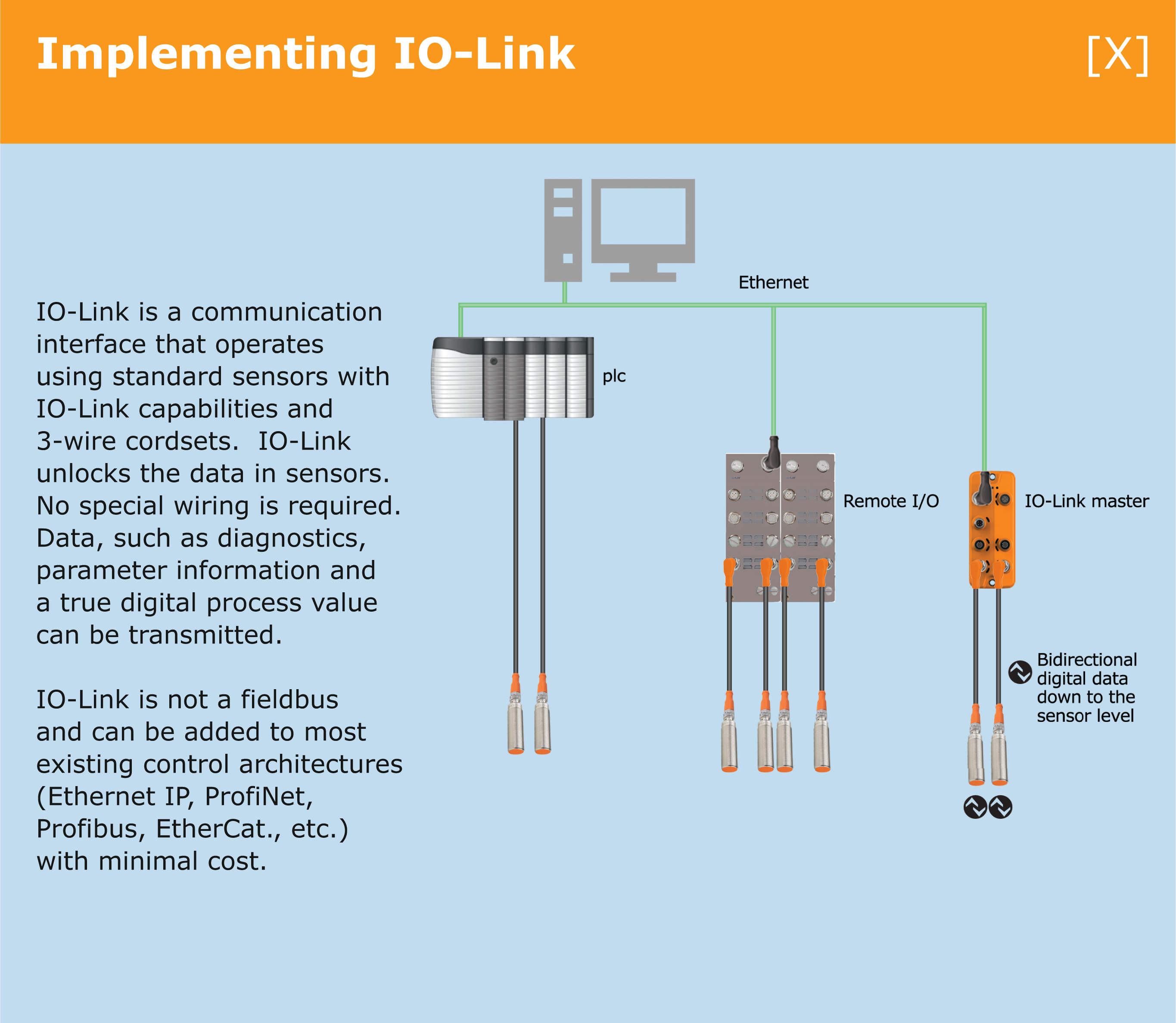 Implementing IO-Link

[X]

IO-Link is a communication interface that operates using standard sensors with IO-Link capabilities and 3-wire cordsets. IO-Link unlocks the data in sensors. No special wiring is required. Data, such as diagnostics, parameter information and a true digital process value can be transmitted.

IO-Link is not a fieldbus and can be added to most existing control architectures (Ethernet IP, ProfiNet, Profibus, EtherCat., etc.) with minimal cost.

Ethernet

plc

Remote I/O

IO-Link master

Bidirectional digital data down to the sensor level