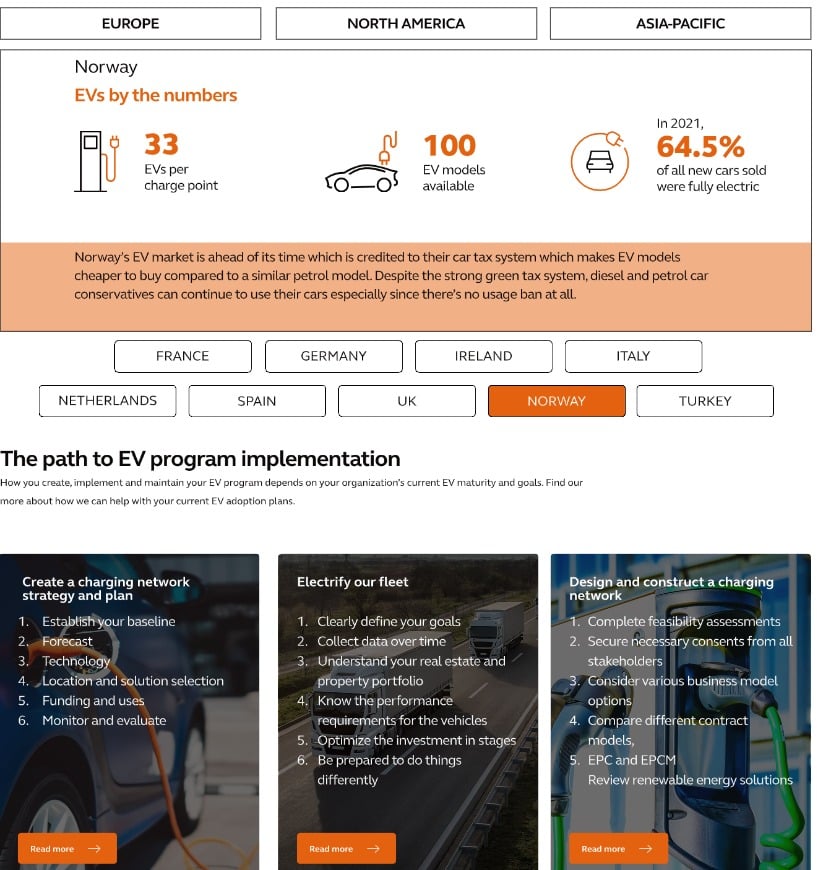 EUROPE

NORTH AMERICA

ASIA-PACIFIC

Norway

EVs by the numbers

33
EVs per charge point

100
EV models available

In 2021,
64.5%
of all new cars sold were fully electric

Norway's EV market is ahead of its time which is credited to their car tax system which makes EV models cheaper to buy compared to a similar petrol model. Despite the strong green tax system, diesel and petrol car conservatives can continue to use their cars especially since there's no usage ban at all.

FRANCE

GERMANY

IRELAND

ITALY

NETHERLANDS

SPAIN

UK

NORWAY

TURKEY

The path to EV program implementation

How you create, implement and maintain your EV program depends on your organization's current EV maturity and goals. Find our more about how we can help with your current EV adoption plans.

Create a charging network strategy and plan

1. Establish your baseline
2. Forecast
3. Technology
4. Location and solution selection
5. Funding and uses
6. Monitor and evaluate

Read more

Electrify our fleet

1. Clearly define your goals
2. Collect data over time
3. Understand your real estate and property portfolio
4. Know the performance requirements for the vehicles
5. Optimize the investment in stages
6. Be prepared to do things differently

Read more

Design and construct a charging network

1. Complete feasibility assessments
2. Secure necessary consents from all stakeholders
3. Consider various business model options
4. Compare different contract models,
5. EPC and EPCM
Review renewable energy solutions

Read more