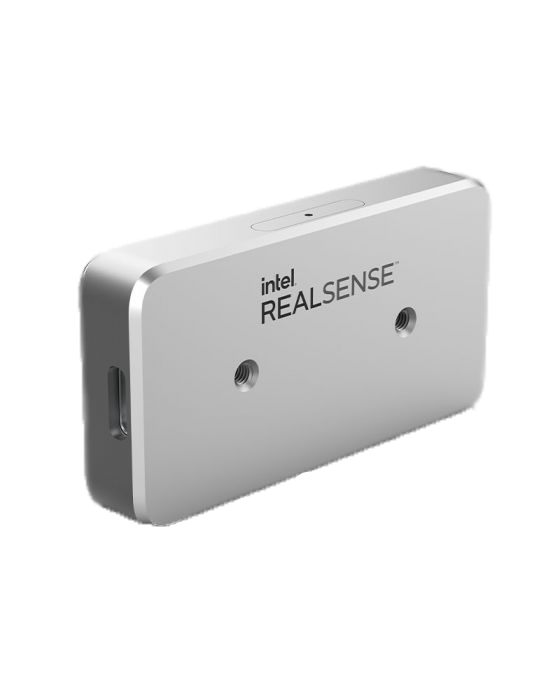 intel.
REALSENSE™