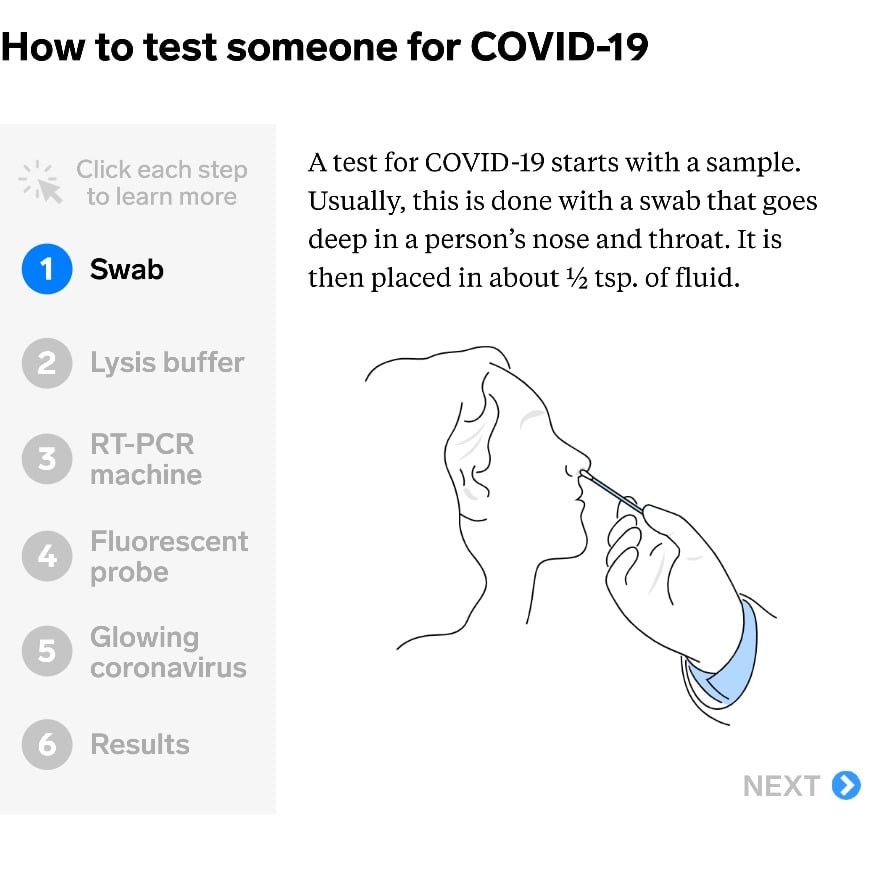 How to test someone for COVID-19

Click each step to learn more

1 Swab

2 Lysis buffer

3 RT-PCR machine

4 Fluorescent probe

5 Glowing coronavirus

6 Results

A test for COVID-19 starts with a sample. Usually, this is done with a swab that goes deep in a person's nose and throat. It is then placed in about ½ tsp. of fluid.

NEXT