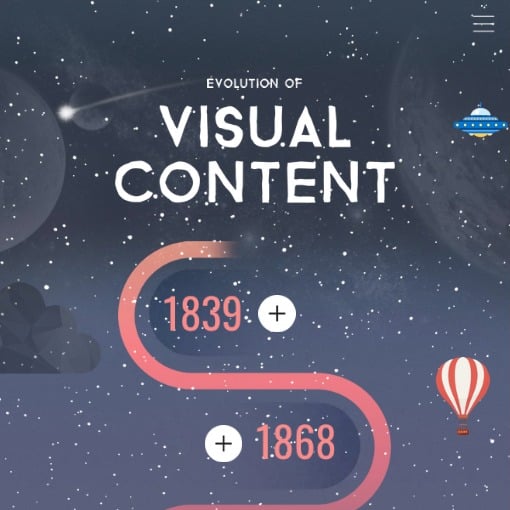 EVOLUTION OF

VISUAL CONTENT

1839 +

+ 1868