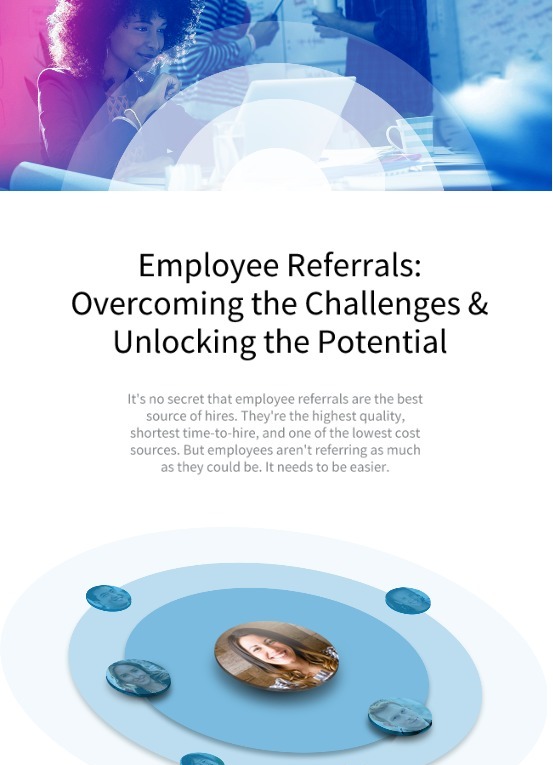 Employee Referrals: Overcoming the Challenges & Unlocking the Potential

It's no secret that employee referrals are the best source of hires. They're the highest quality, shortest time-to-hire, and one of the lowest cost sources. But employees aren't referring as much as they could be. It needs to be easier.