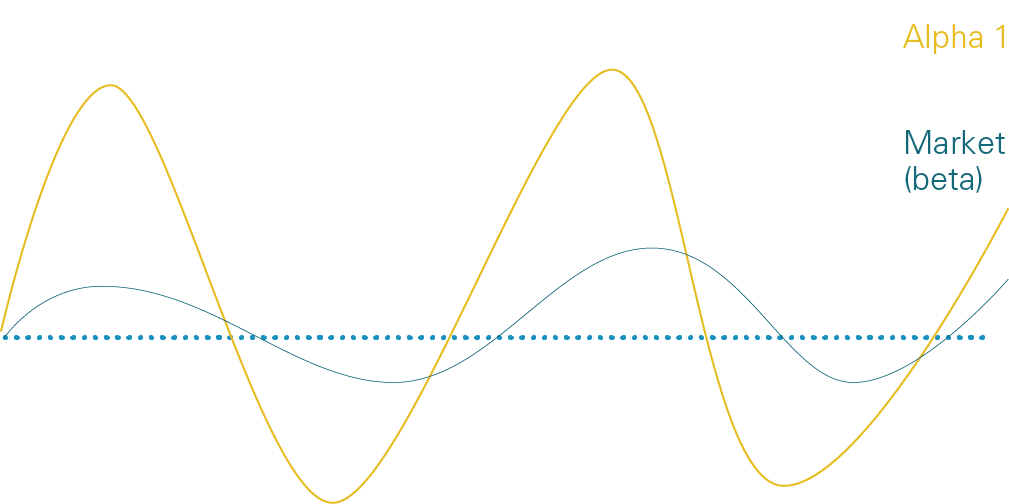 Alpha 1

Market (beta)