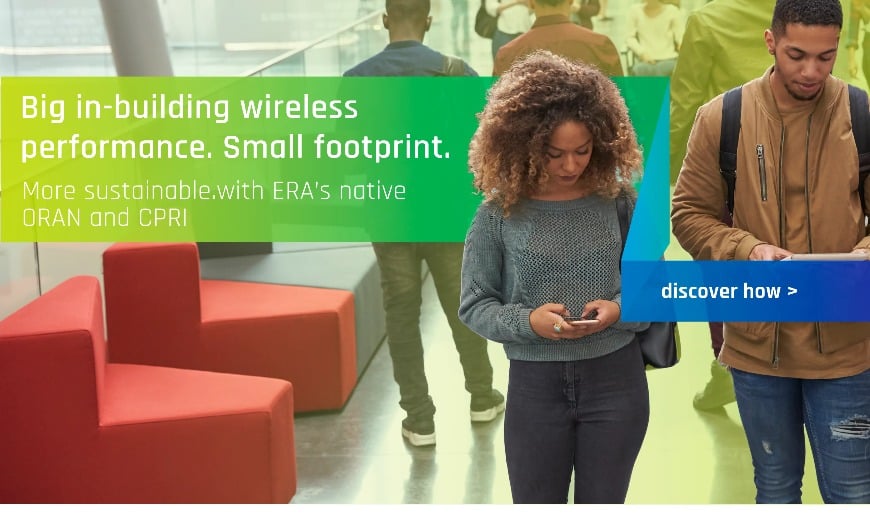 Big in-building wireless performance. Small footprint.

More sustainable.with ERA's native ORAN and CPRI

discover how >