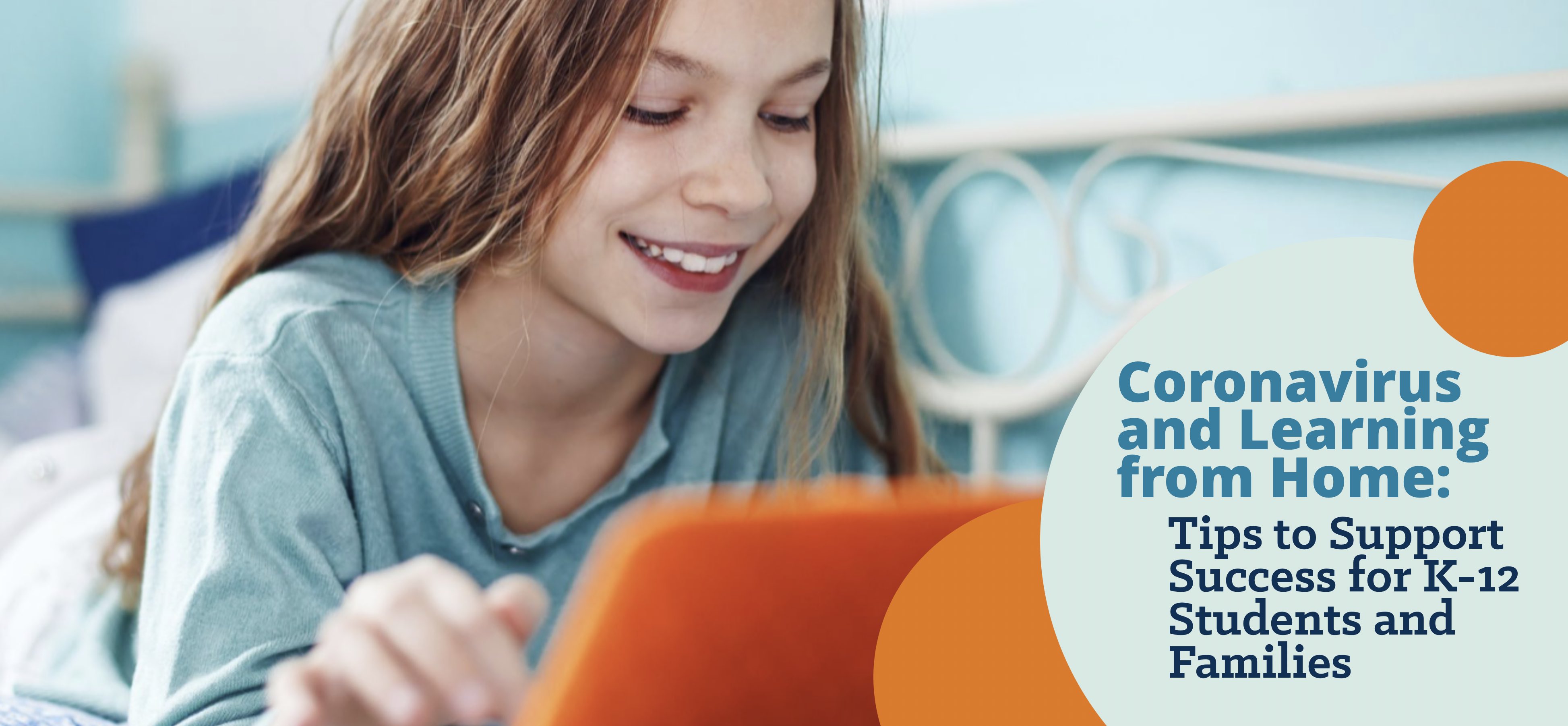 Coronavirus and Learning from Home:

Tips to Support Success for K-12 Students and Families