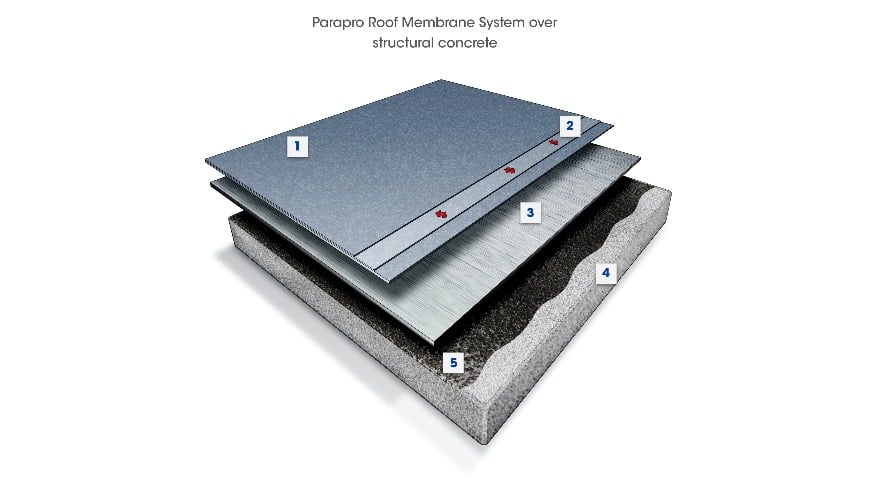 Parapro Roof Membrane System over structural concrete

1
2
3
4
5