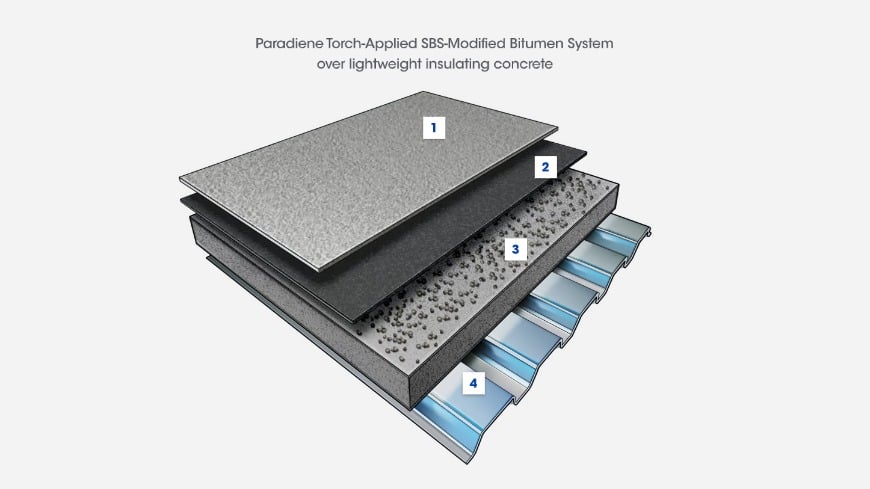 Paradiene Torch-Applied SBS-Modified Bitumen System
over lightweight insulating concrete

1

2

3

4