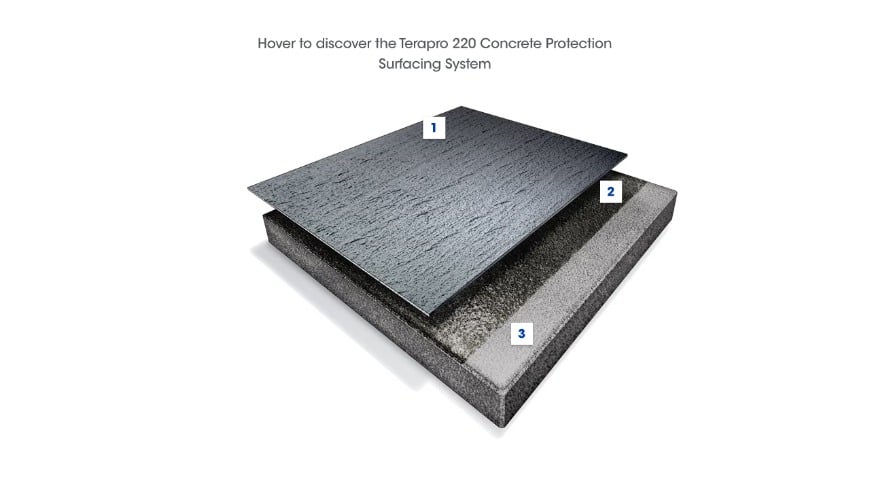 Hover to discover the Terapro 220 Concrete Protection Surfacing System

1

2

3