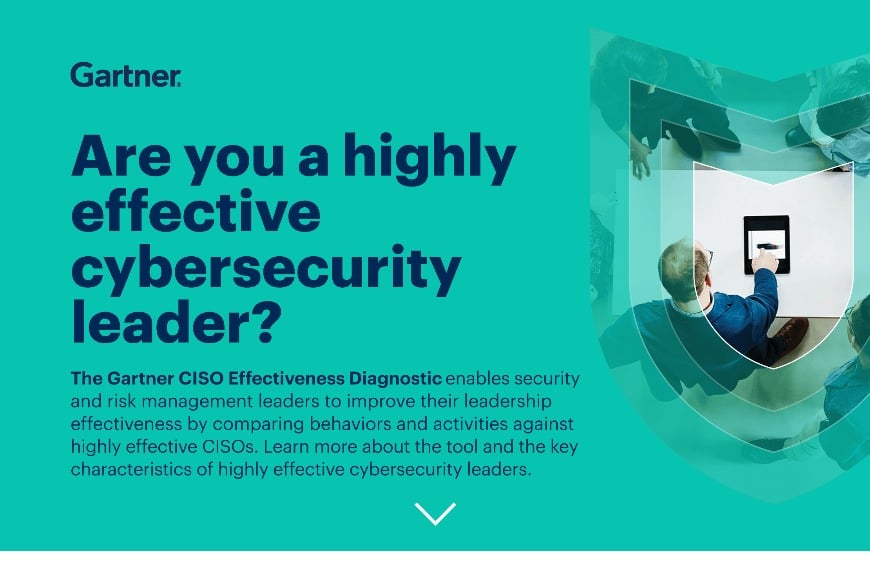 Gartner.

Are you a highly effective cybersecurity leader?

The Gartner CISO Effectiveness Diagnostic enables security and risk management leaders to improve their leadership effectiveness by comparing behaviors and activities against highly effective CISOs. Learn more about the tool and the key characteristics of highly effective cybersecurity leaders.