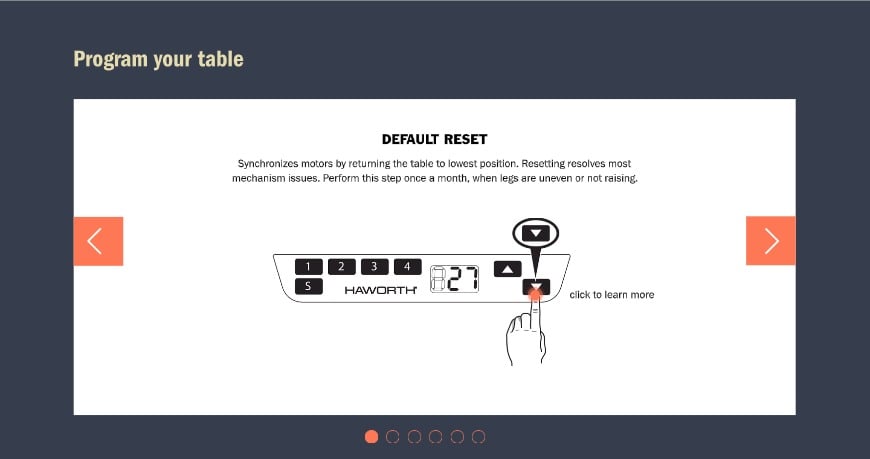 Program your table

DEFAULT RESET

Synchronizes motors by returning the table to lowest position. Resetting resolves most mechanism issues. Perform this step once a month, when legs are uneven or not raising.

1 2 3 4
S
HAWORTH
27

click to learn more