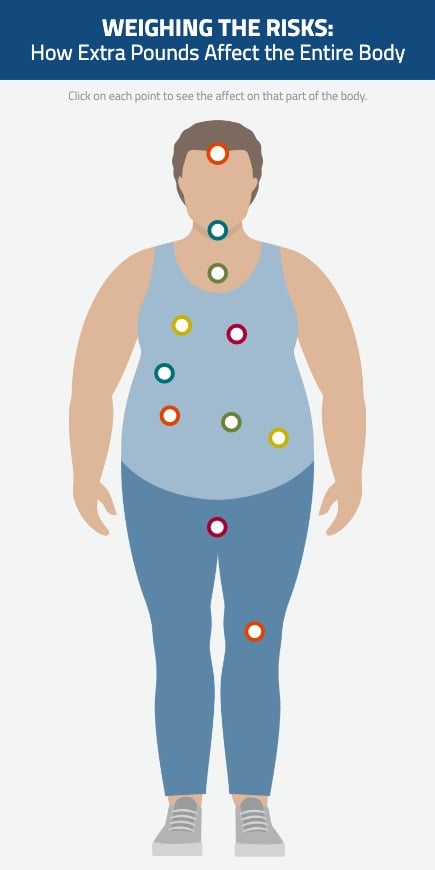 WEIGHING THE RISKS:
How Extra Pounds Affect the Entire Body

Click on each point to see the affect on that part of the body.