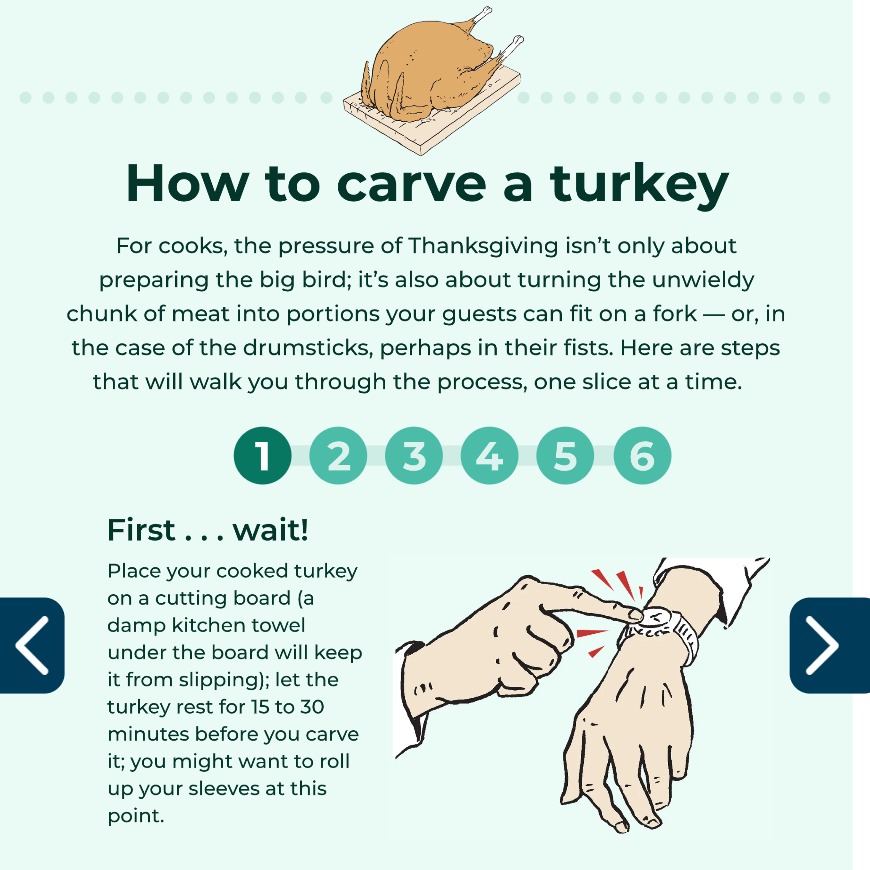 How to carve a turkey

For cooks, the pressure of Thanksgiving isn't only about preparing the big bird; it's also about turning the unwieldy chunk of meat into portions your guests can fit on a fork — or, in the case of the drumsticks, perhaps in their fists. Here are steps that will walk you through the process, one slice at a time.

1 2 3 4 5 6

First . . . wait!

Place your cooked turkey on a cutting board (a damp kitchen towel under the board will keep it from slipping); let the turkey rest for 15 to 30 minutes before you carve it; you might want to roll up your sleeves at this point.