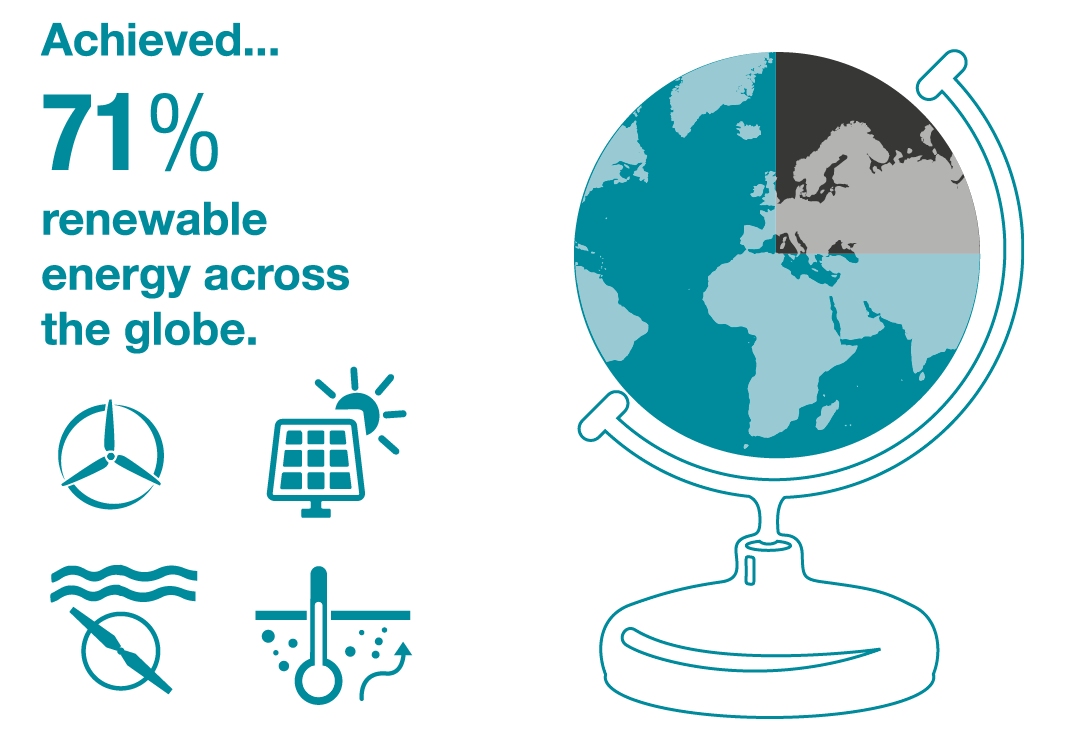 Achieved...

71%

renewable energy across the globe.