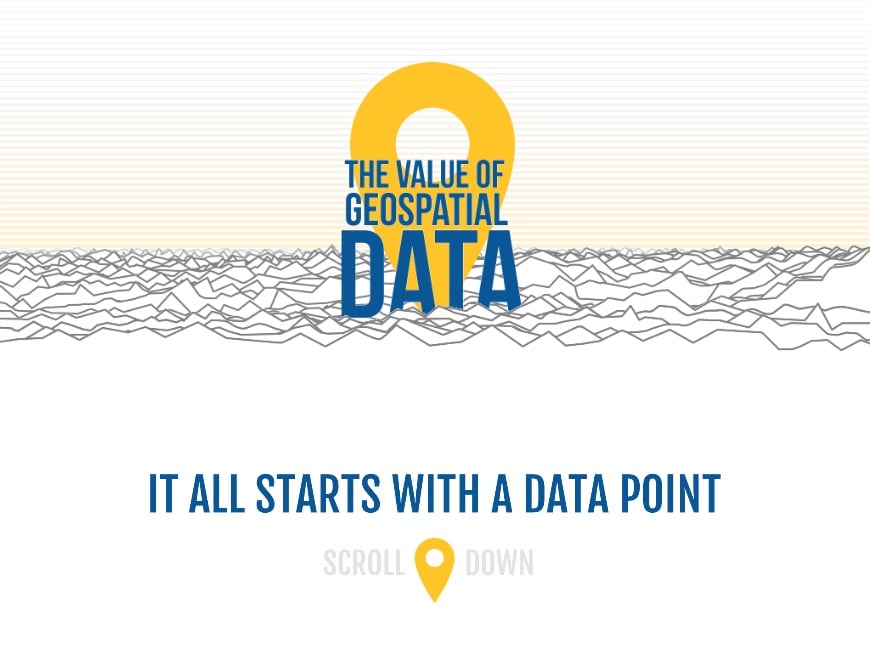 THE VALUE OF GEOSPATIAL DATA

IT ALL STARTS WITH A DATA POINT

SCROLL DOWN