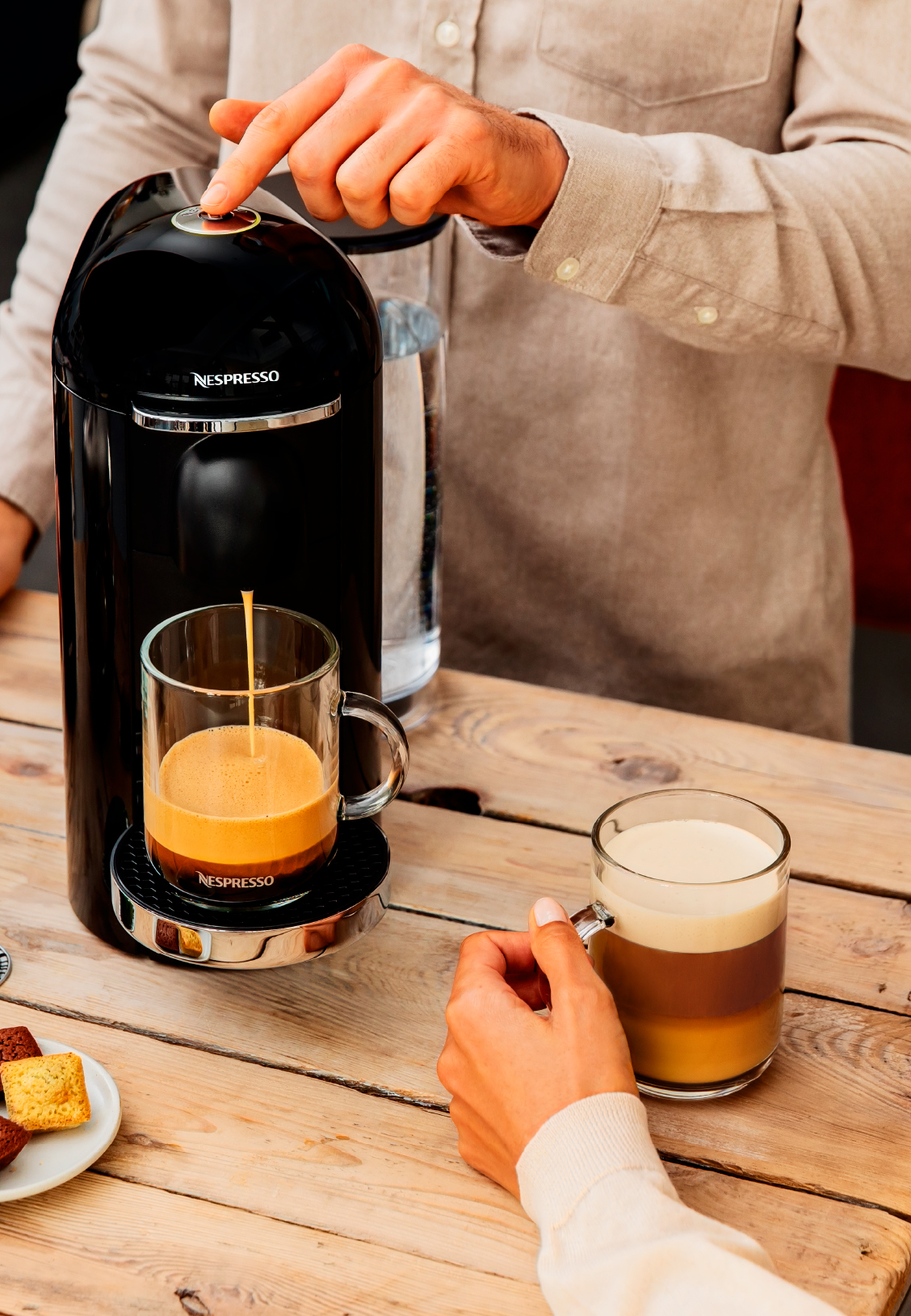 NESPRESSO

NESPRESSO