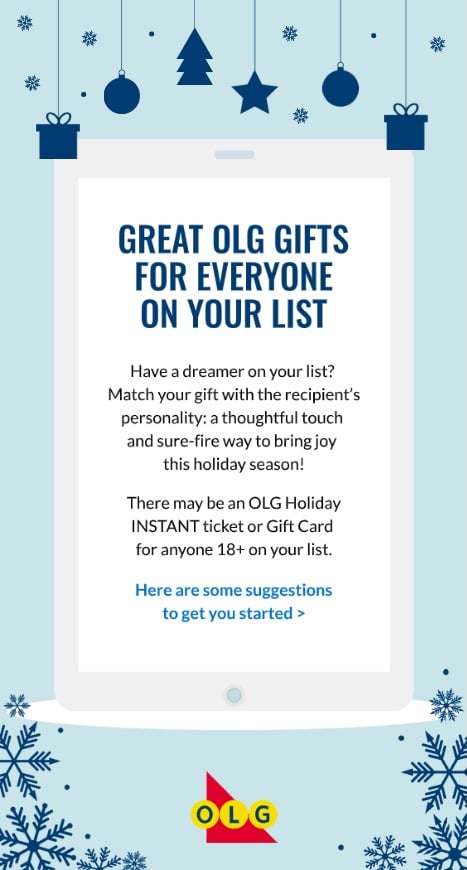 GREAT OLG GIFTS FOR EVERYONE ON YOUR LIST

Have a dreamer on your list? Match your gift with the recipient's personality: a thoughtful touch and sure-fire way to bring joy this holiday season!

There may be an OLG Holiday INSTANT ticket or Gift Card for anyone 18+ on your list.

Here are some suggestions to get you started >

OLG