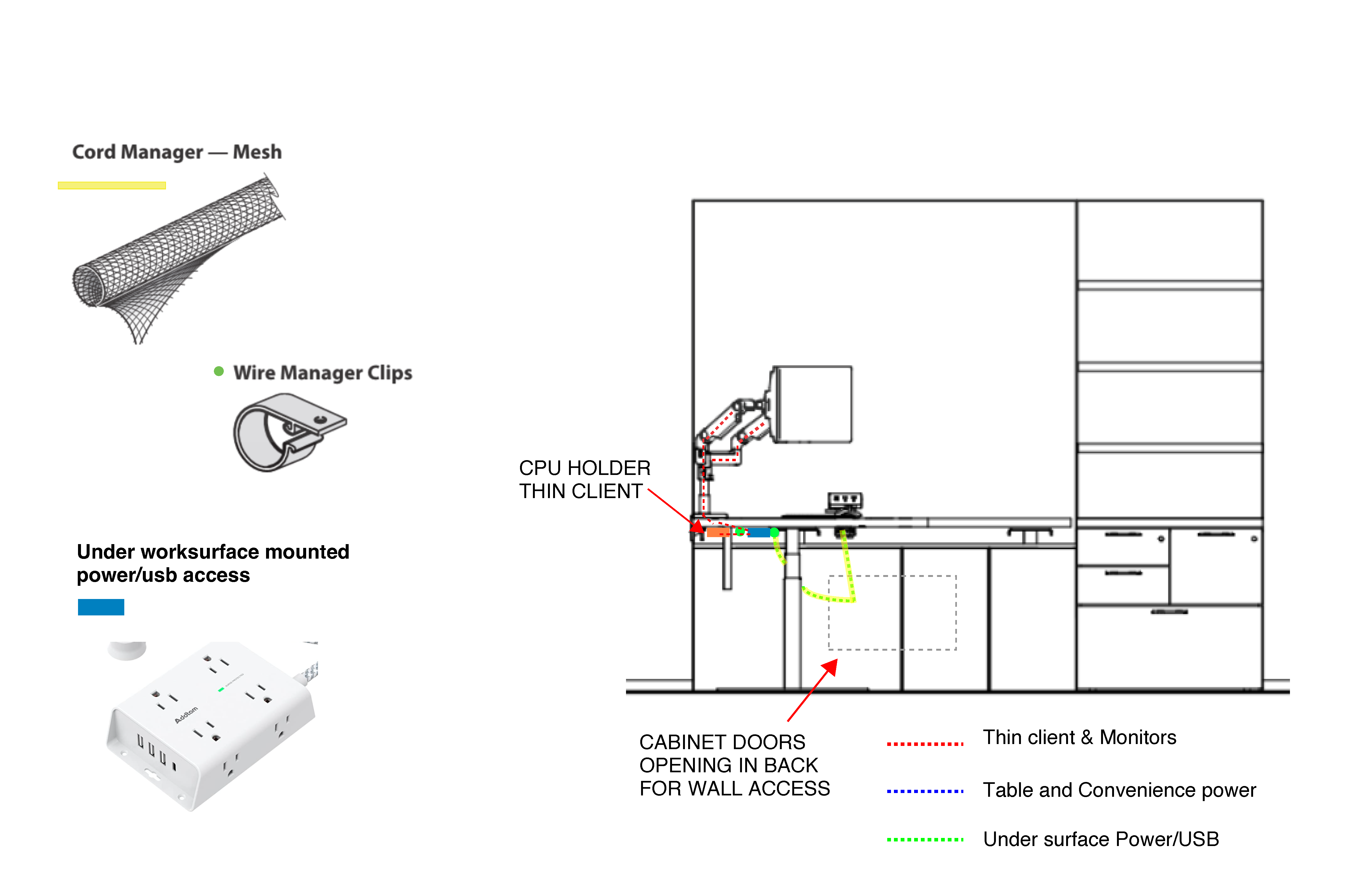 Cord Manager — Mesh

Wire Manager Clips

Under worksurface mounted power/usb access

Addtam

CPU HOLDER
THIN CLIENT

CABINET DOORS
OPENING IN BACK
FOR WALL ACCESS

Thin client & Monitors

Table and Convenience power

Under surface Power/USB