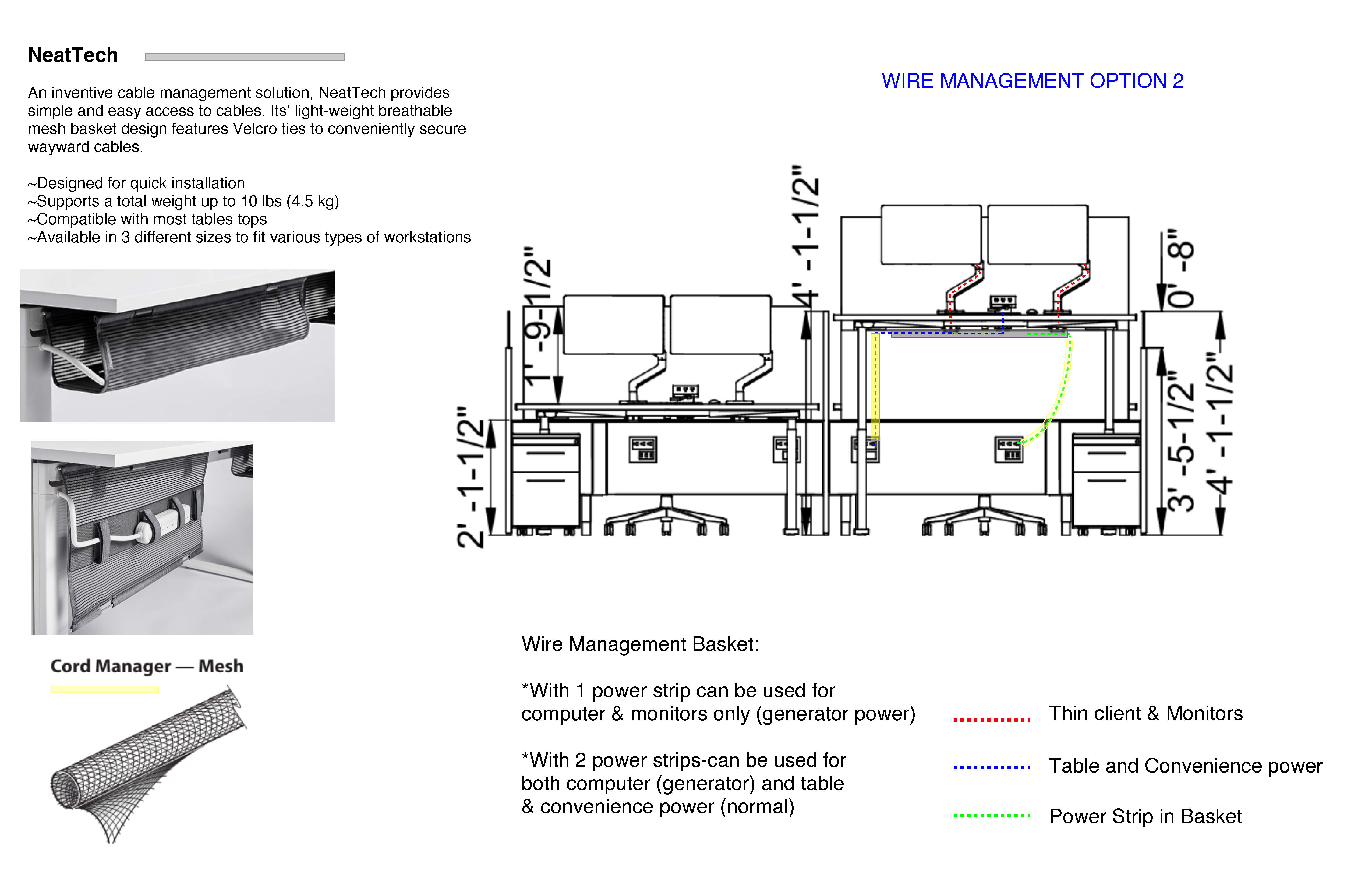 NeatTech

An inventive cable management solution, NeatTech provides simple and easy access to cables. Its' light-weight breathable mesh basket design features Velcro ties to conveniently secure wayward cables.

~Designed for quick installation
~Supports a total weight up to 10 lbs (4.5 kg)
~Compatible with most tables tops
~Available in 3 different sizes to fit various types of workstations

Cord Manager — Mesh

WIRE MANAGEMENT OPTION 2

2' -1-1/2"

1' -9-1/2"

4' -1-1/2"

0' -8"

3' -5-1/2"

4' -1-1/2"

Wire Management Basket:

*With 1 power strip can be used for computer & monitors only (generator power)

*With 2 power strips-can be used for both computer (generator) and table & convenience power (normal)

Thin client & Monitors

Table and Convenience power

Power Strip in Basket