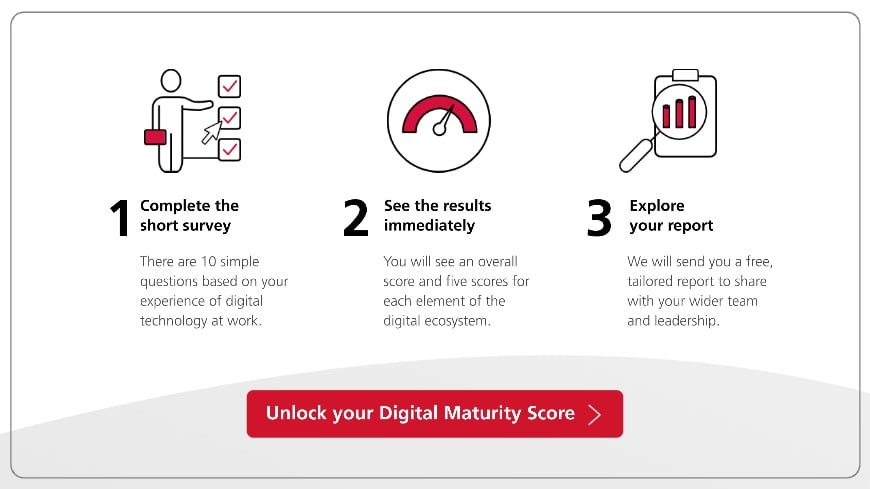 1 Complete the short survey

There are 10 simple questions based on your experience of digital technology at work.

2 See the results immediately

You will see an overall score and five scores for each element of the digital ecosystem.

3 Explore your report

We will send you a free, tailored report to share with your wider team and leadership.

Unlock your Digital Maturity Score