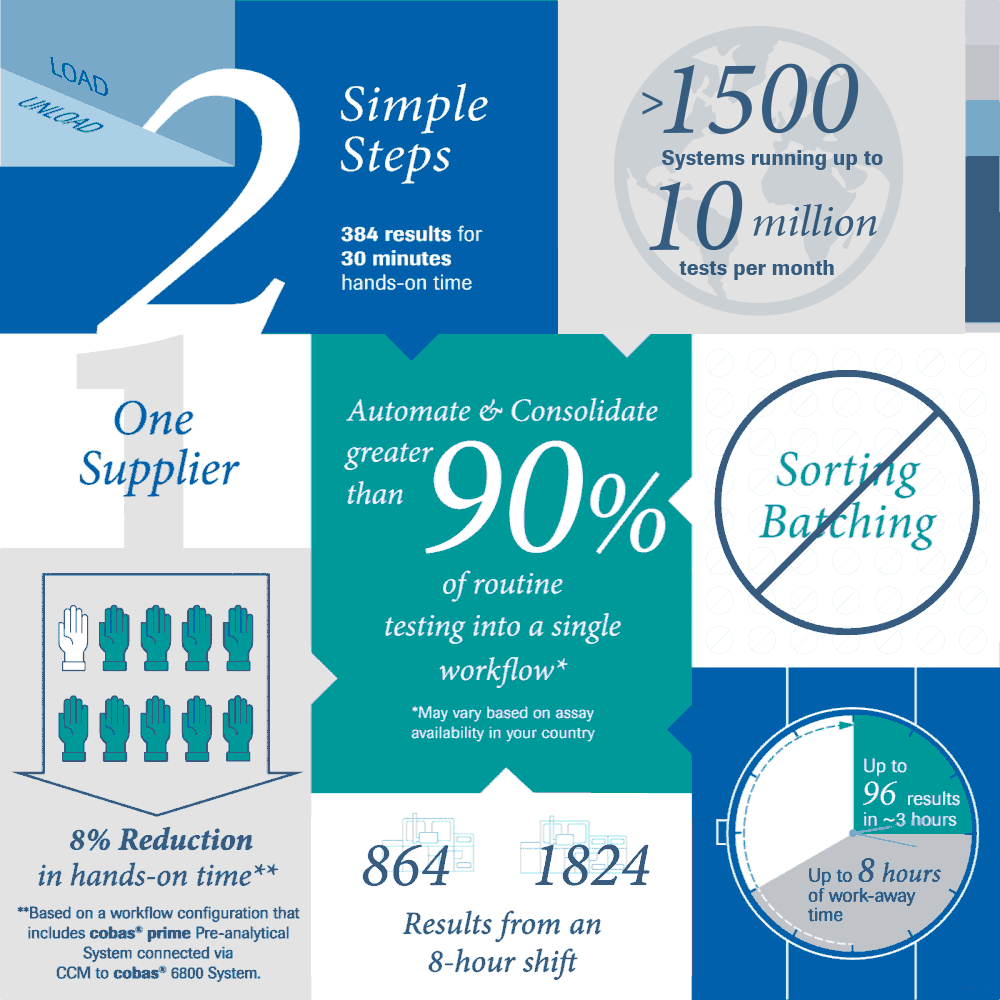 LOAD
UNLOAD
2
Simple Steps
384 results for 30 minutes hands-on time

>1500
Systems running up to
10 million
tests per month

1
One Supplier

Automate & Consolidate greater than 90% of routine testing into a single workflow*
*May vary based on assay availability in your country

Sorting
Batching

8% Reduction in hands-on time**
**Based on a workflow configuration that includes cobas® prime Pre-analytical System connected via CCM to cobas® 6800 System.

864 1824
Results from an 8-hour shift

Up to 96 results in ~3 hours
Up to 8 hours of work-away time